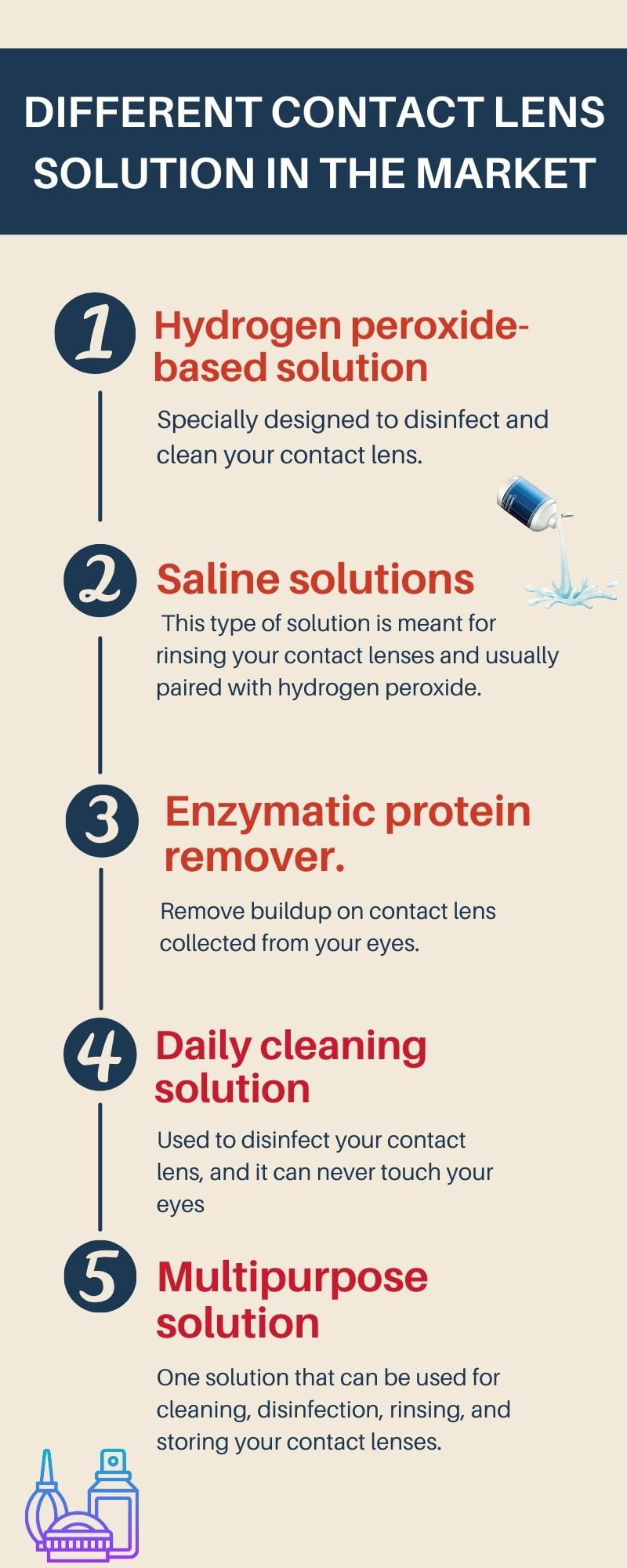 DIFFERENT CONTACT LENS SOLUTION IN THE MARKET

1 Hydrogen peroxide-based solution

Specially designed to disinfect and clean your contact lens.

2 Saline solutions

This type of solution is meant for rinsing your contact lenses and usually paired with hydrogen peroxide.

3 Enzymatic protein remover.

Remove buildup on contact lens collected from your eyes.

4 Daily cleaning solution

Used to disinfect your contact lens, and it can never touch your eyes

5 Multipurpose solution

One solution that can be used for cleaning, disinfection, rinsing, and storing your contact lenses.